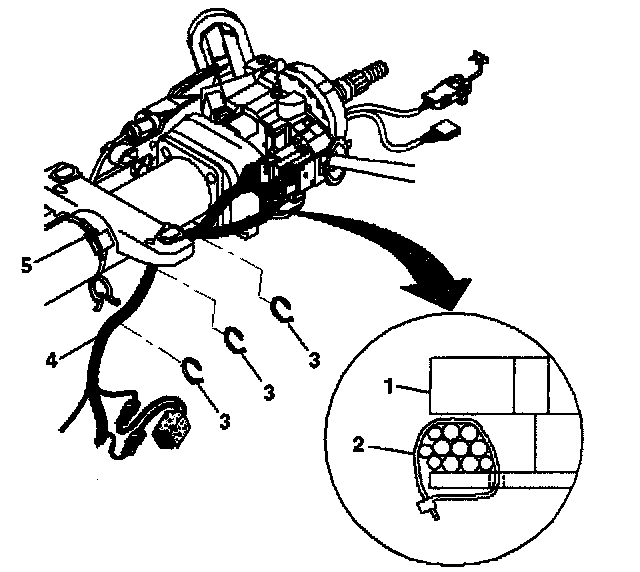 5
4
3
3
3
1
2