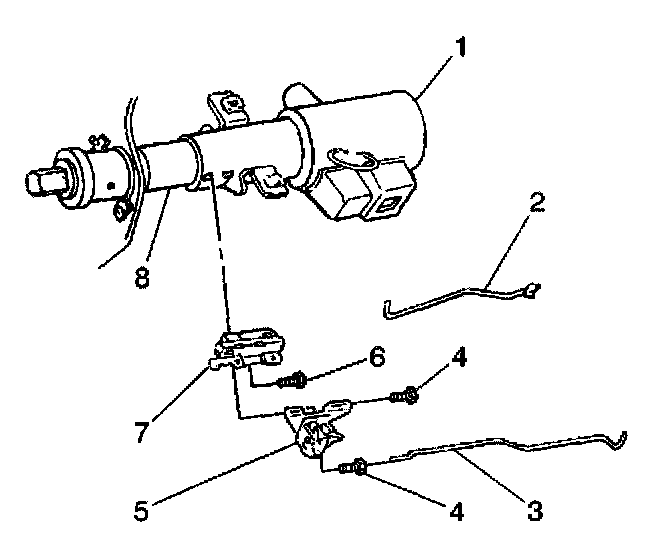 1
2
8
6
4
7
5
4
3