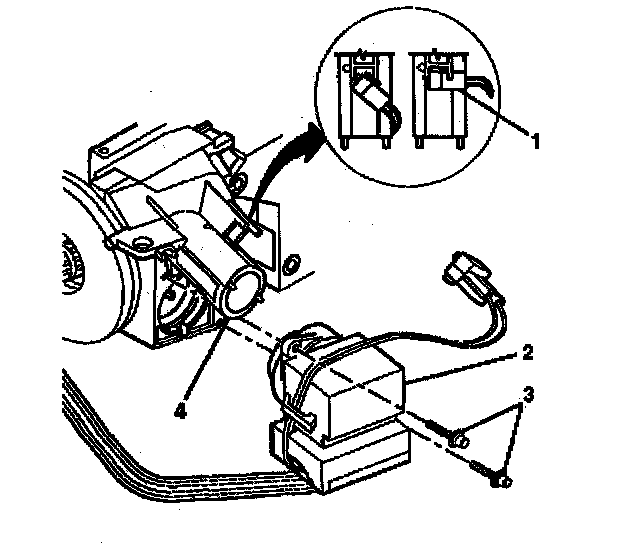 1
2
3
4