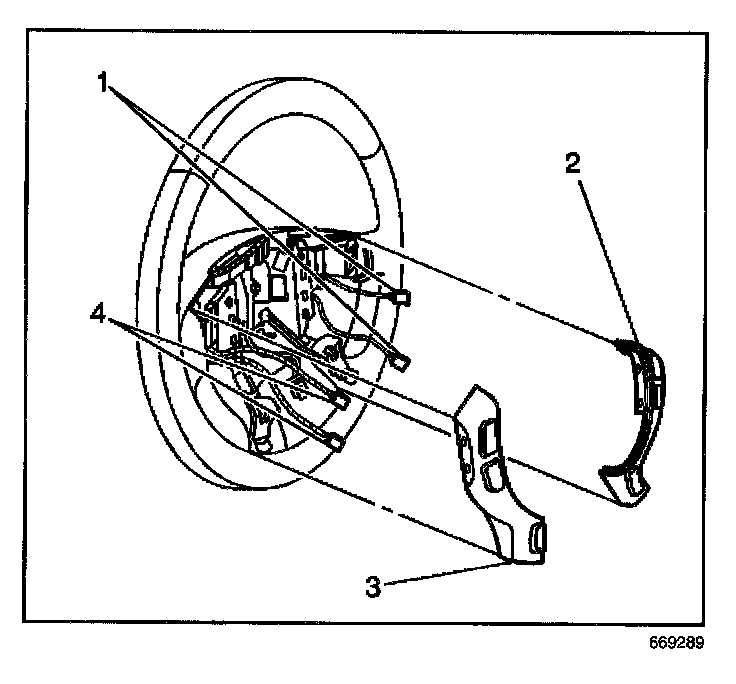 1
2
4
3
669289