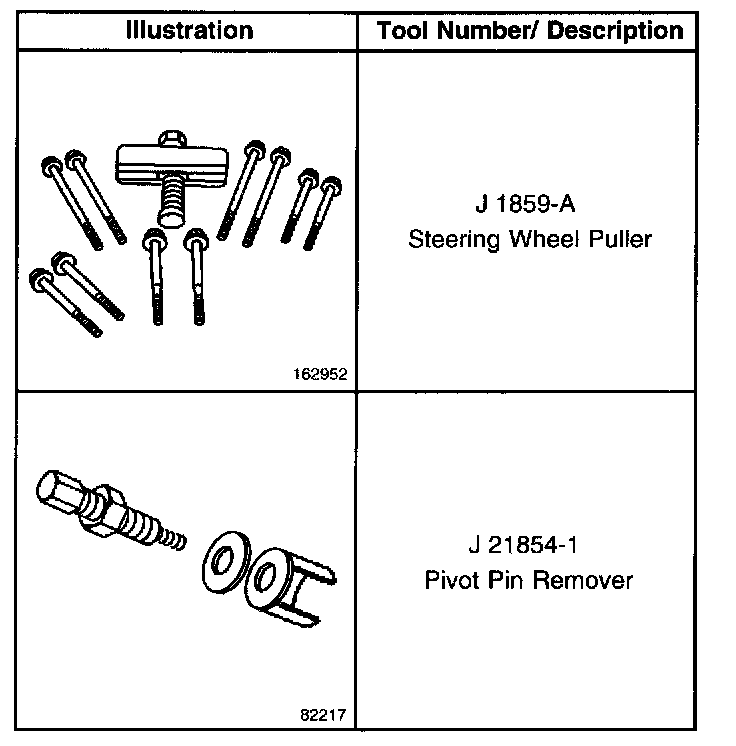 | Illustration | Tool Number/ Description |
|---|---|
| 162952 | J 1859-A Steering Wheel Puller |
| 82217 | J 21854-1 Pivot Pin Remover |