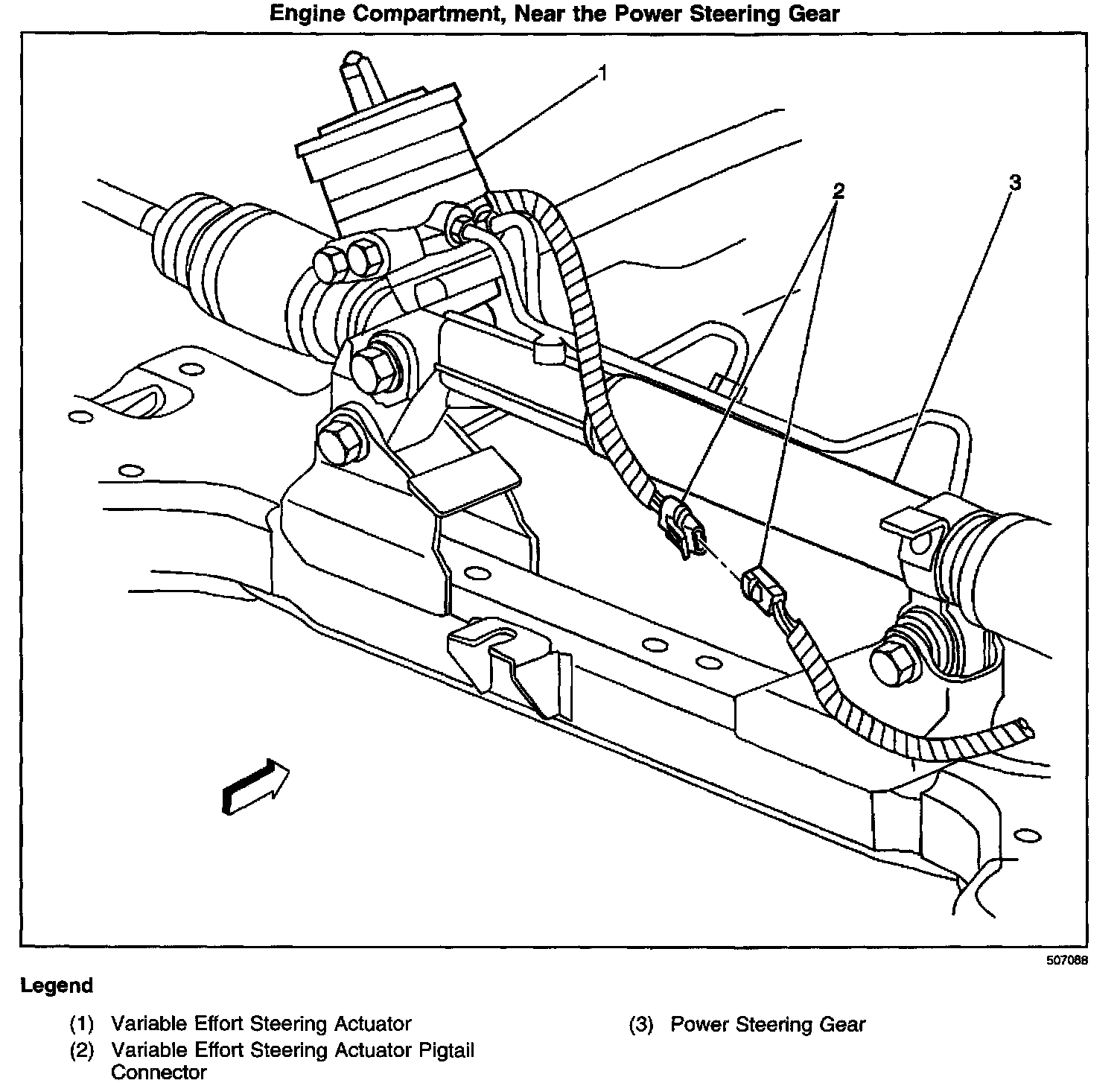 Engine Compartment, Near the Power Steering Gear

1

2

3

507088

Legend

(1) Variable Effort Steering Actuator

(2) Variable Effort Steering Actuator Pigtail Connector

(3) Power Steering Gear