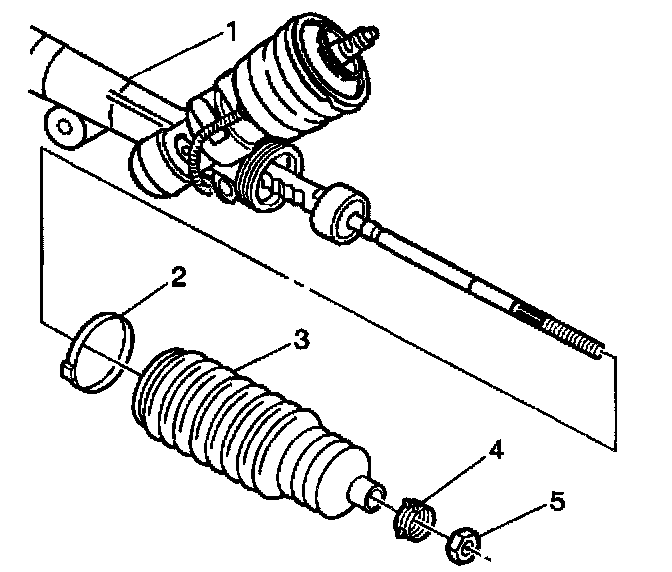 1
2
3
4
5