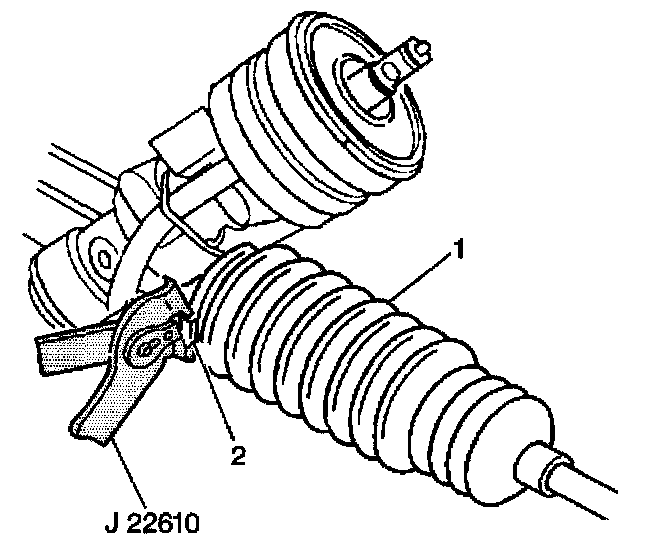 1

2

J 22610