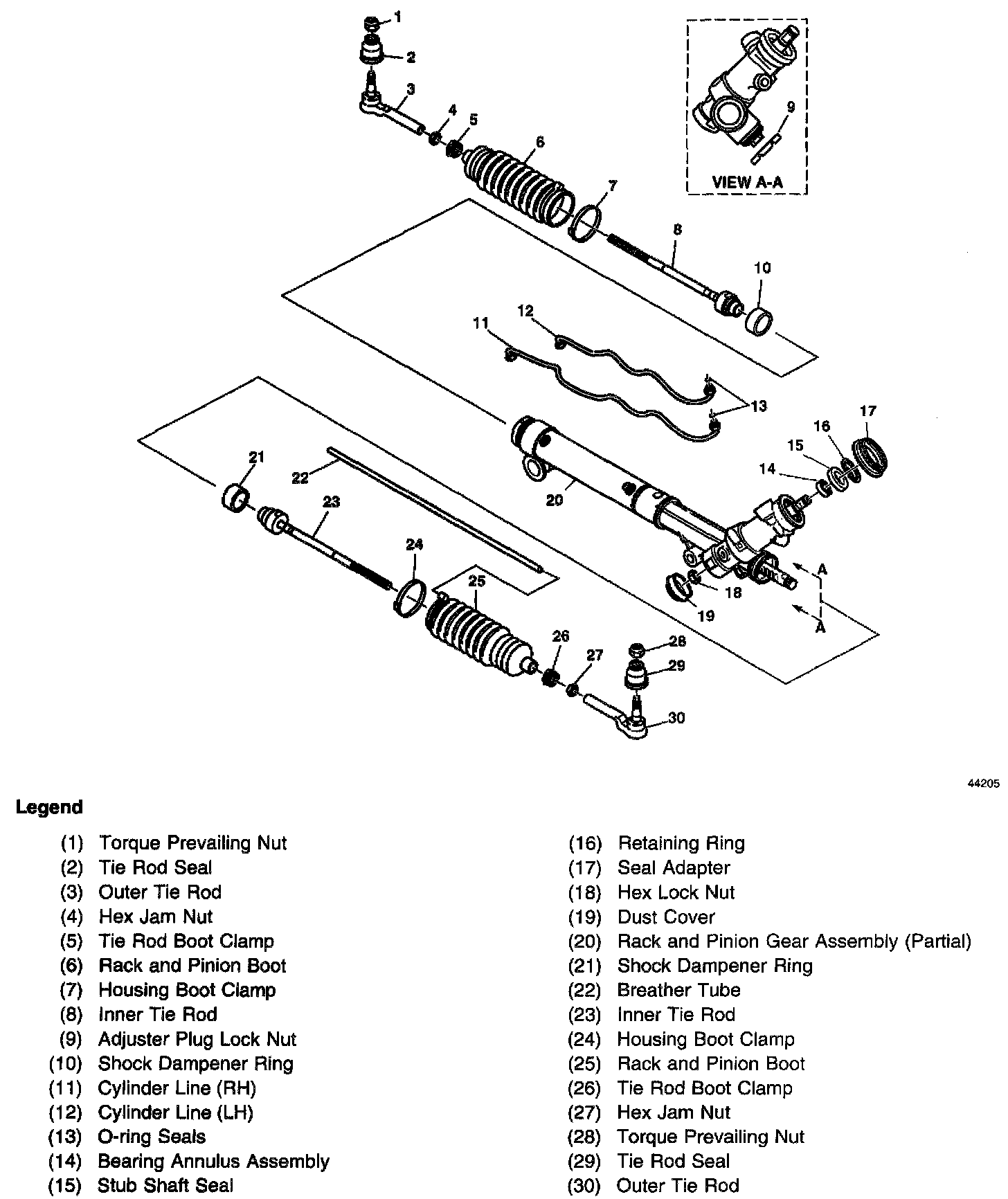 1
2
3
4
5
6
7
8
9
VIEW A-A
10
11
12
13
14
15
16
17
18
19
20
21
22
23
24
25
26
27
28
29
30
A
A

44205

Legend

(1) Torque Prevailing Nut
(2) Tie Rod Seal
(3) Outer Tie Rod
(4) Hex Jam Nut
(5) Tie Rod Boot Clamp
(6) Rack and Pinion Boot
(7) Housing Boot Clamp
(8) Inner Tie Rod
(9) Adjuster Plug Lock Nut
(10) Shock Dampener Ring
(11) Cylinder Line (RH)
(12) Cylinder Line (LH)
(13) O-ring Seals
(14) Bearing Annulus Assembly
(15) Stub Shaft Seal

(16) Retaining Ring
(17) Seal Adapter
(18) Hex Lock Nut
(19) Dust Cover
(20) Rack and Pinion Gear Assembly (Partial)
(21) Shock Dampener Ring
(22) Breather Tube
(23) Inner Tie Rod
(24) Housing Boot Clamp
(25) Rack and Pinion Boot
(26) Tie Rod Boot Clamp
(27) Hex Jam Nut
(28) Torque Prevailing Nut
(29) Tie Rod Seal
(30) Outer Tie Rod