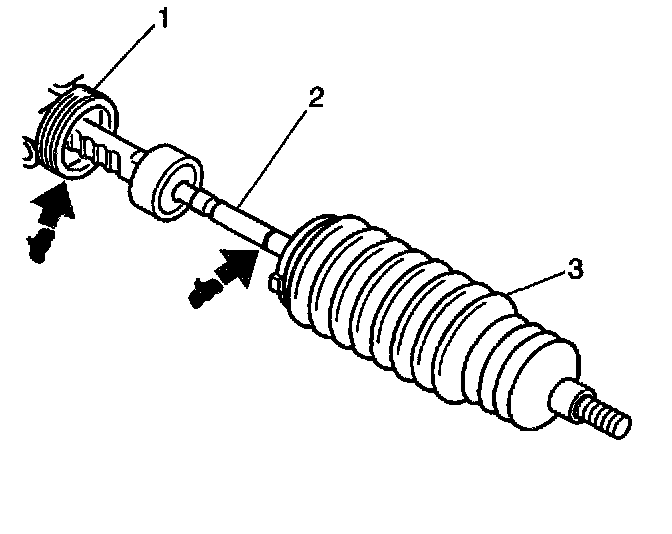 1
2
3