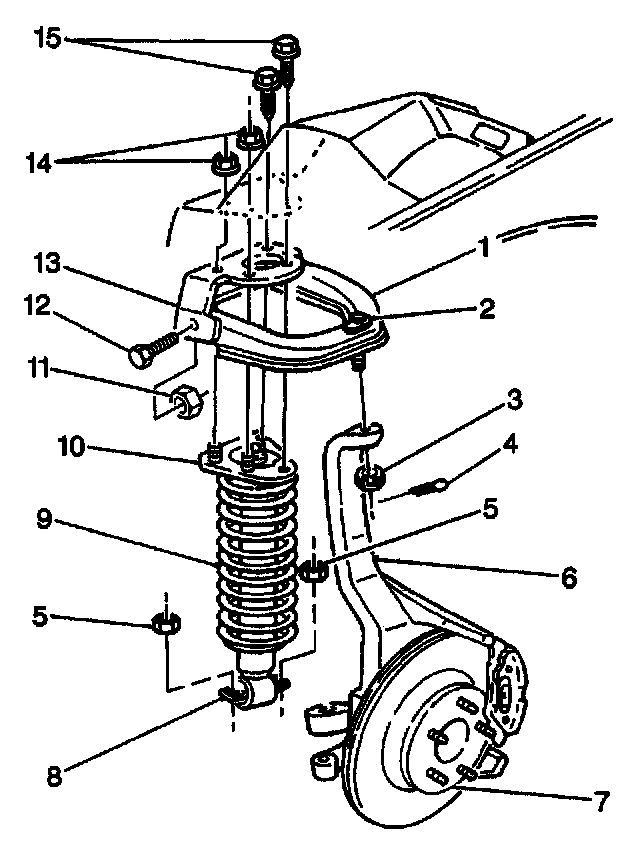 15
14
13
12
11
10
9
5
8
1
2
3
4
5
6
7