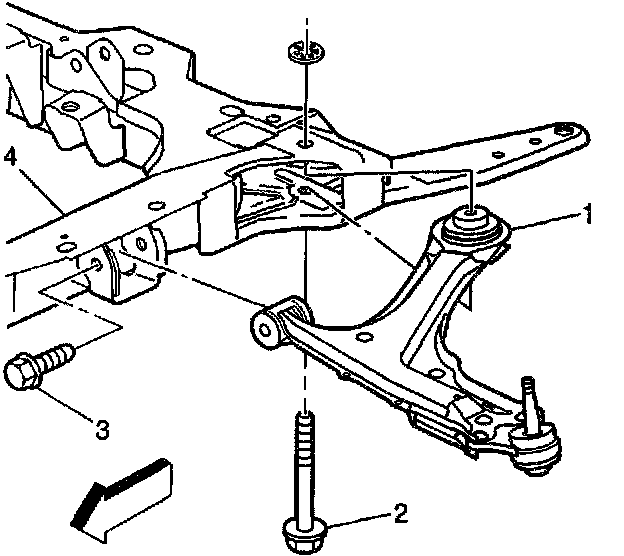 4
1
3
2