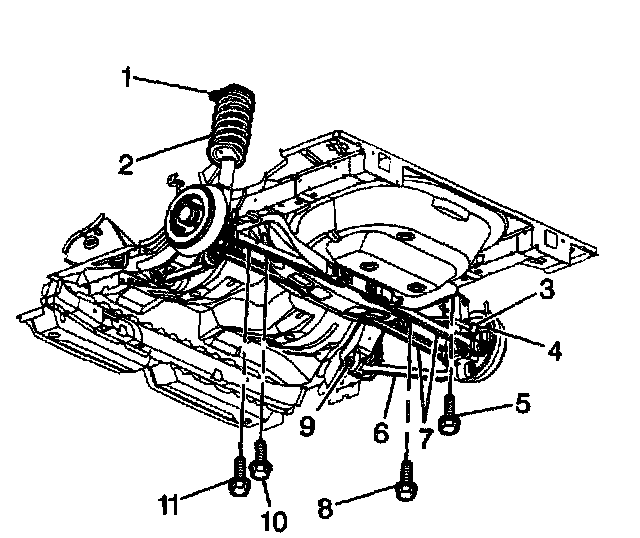 1
2
3
4
5
9
6
7
11
10
8