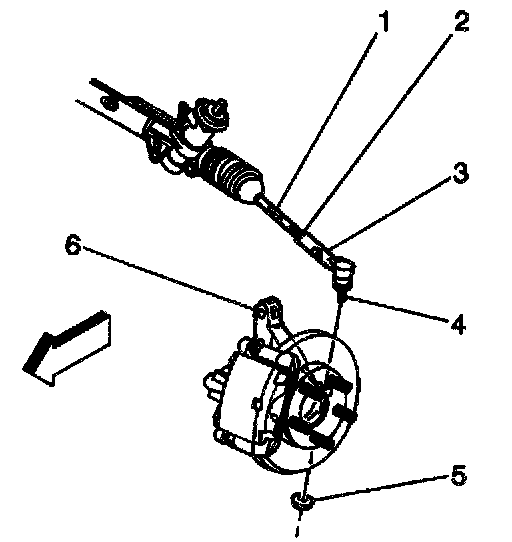 1
2
3
6
4
5