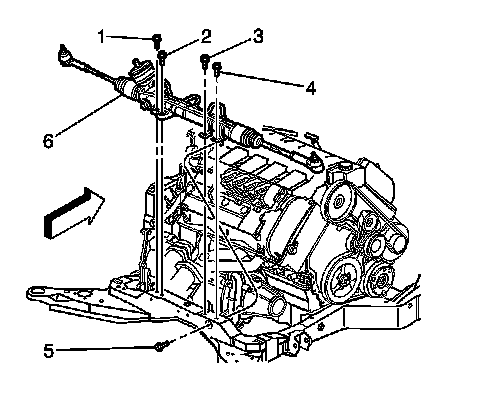 1
2
3
4
6
5