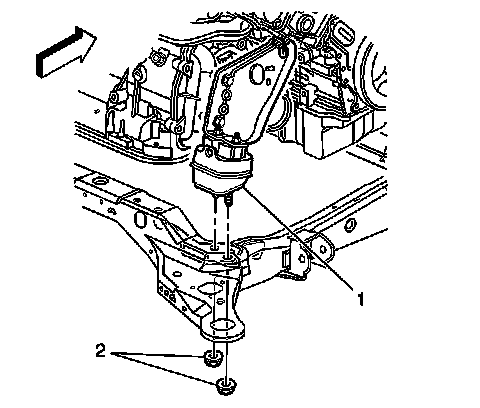 1

2