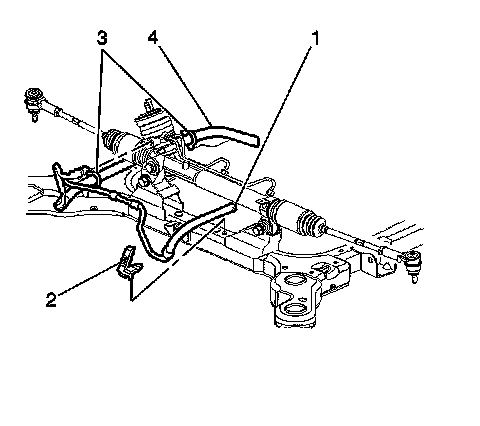 3
4
1
2