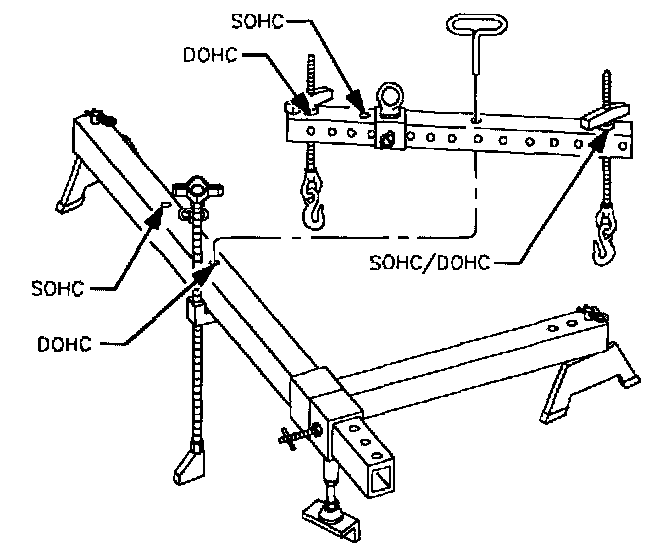 SOHC
DOHC
SOHC/DOHC
SOHC
DOHC