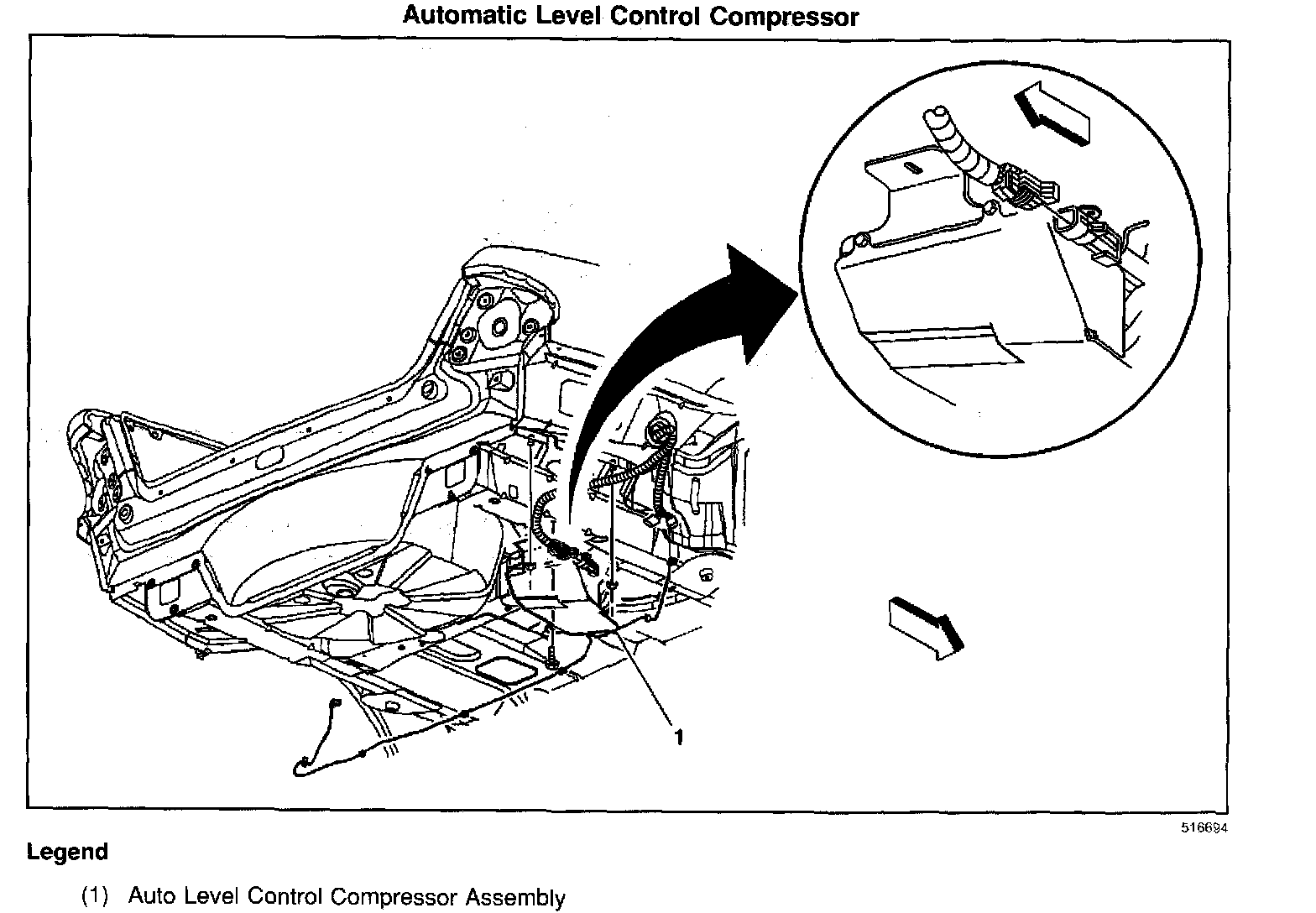 Automatic Level Control Compressor

1

516694

Legend

(1) Auto Level Control Compressor Assembly