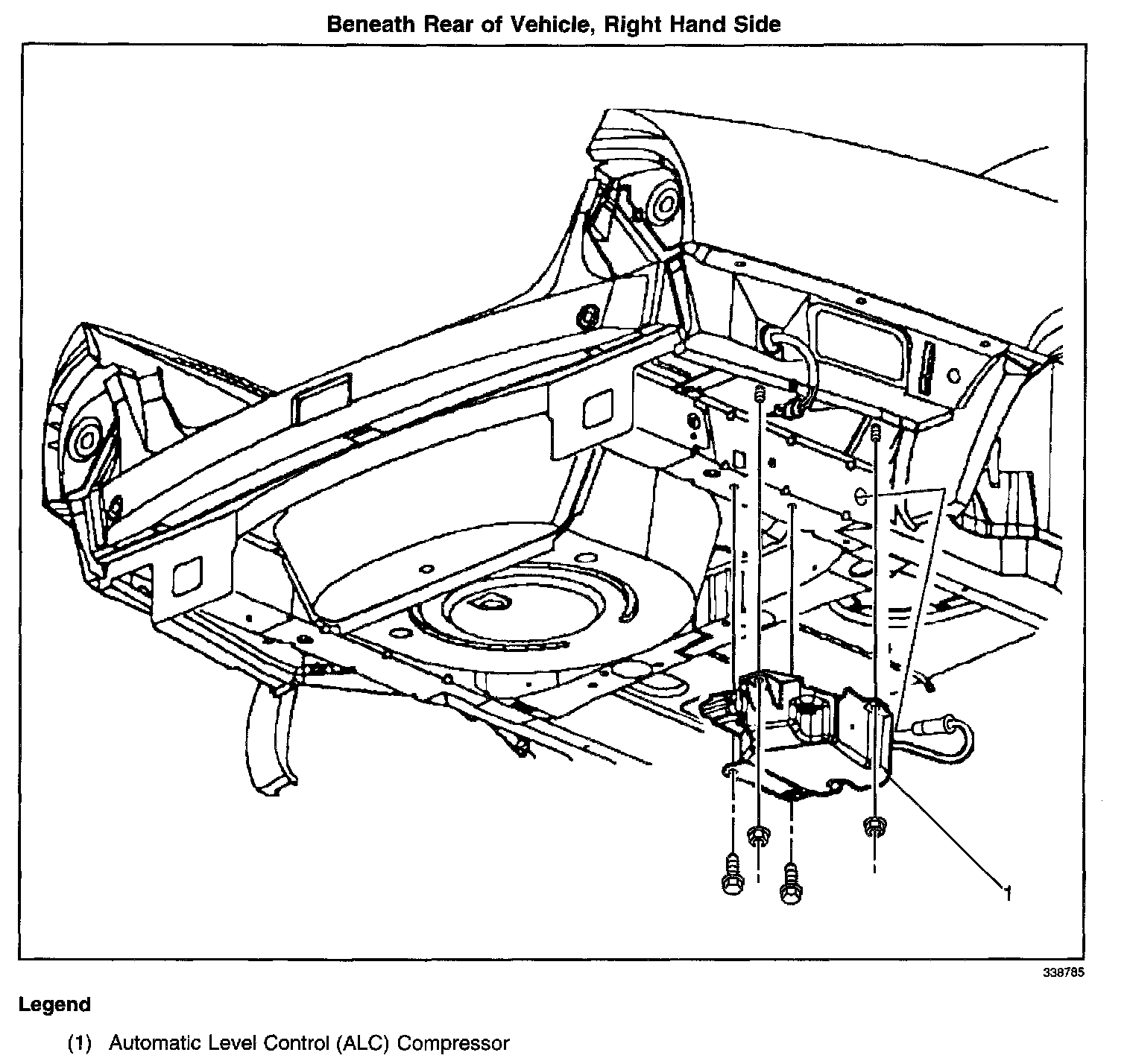 Beneath Rear of Vehicle, Right Hand Side

1

338785

Legend

(1) Automatic Level Control (ALC) Compressor