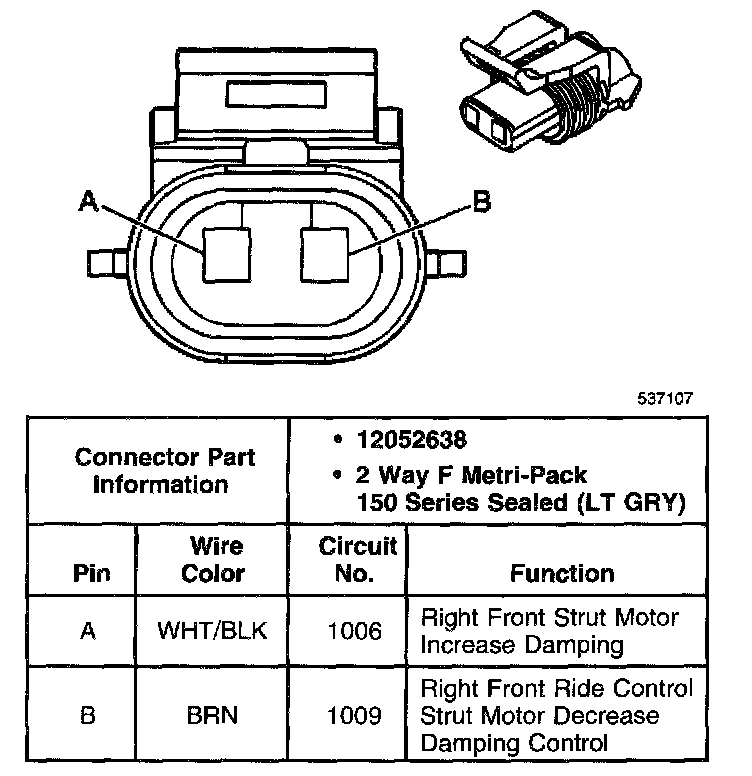 A

B

537107

| Connector Part Information | | • 12052638 • 2 Way F Metri-Pack 150 Series Sealed (LT GRY) | |
|---|---|---|---|
| Pin | Wire Color | Circuit No. | Function |
| A | WHT/BLK | 1006 | Right Front Strut Motor Increase Damping |
| B | BRN | 1009 | Right Front Ride Control Strut Motor Decrease Damping Control |