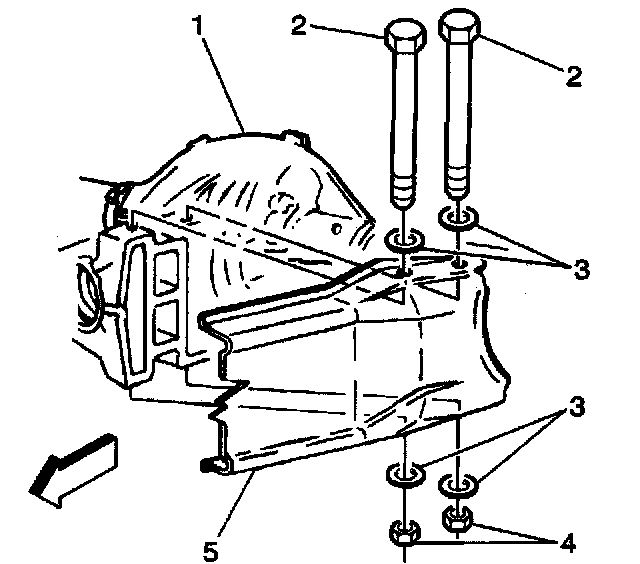 1
2
2
3
3
4
5