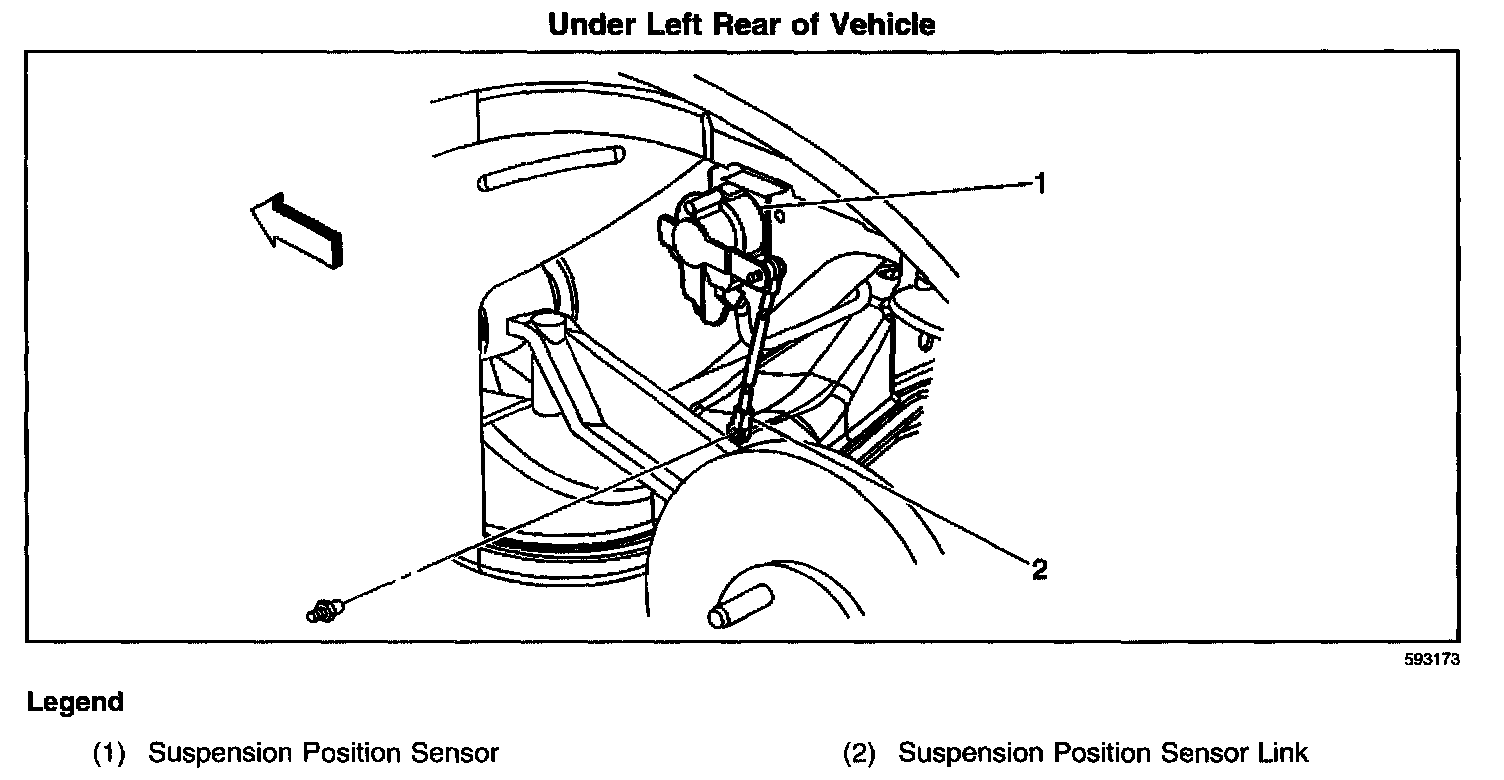 Under Left Rear of Vehicle

1

2

593173

Legend

(1) Suspension Position Sensor

(2) Suspension Position Sensor Link