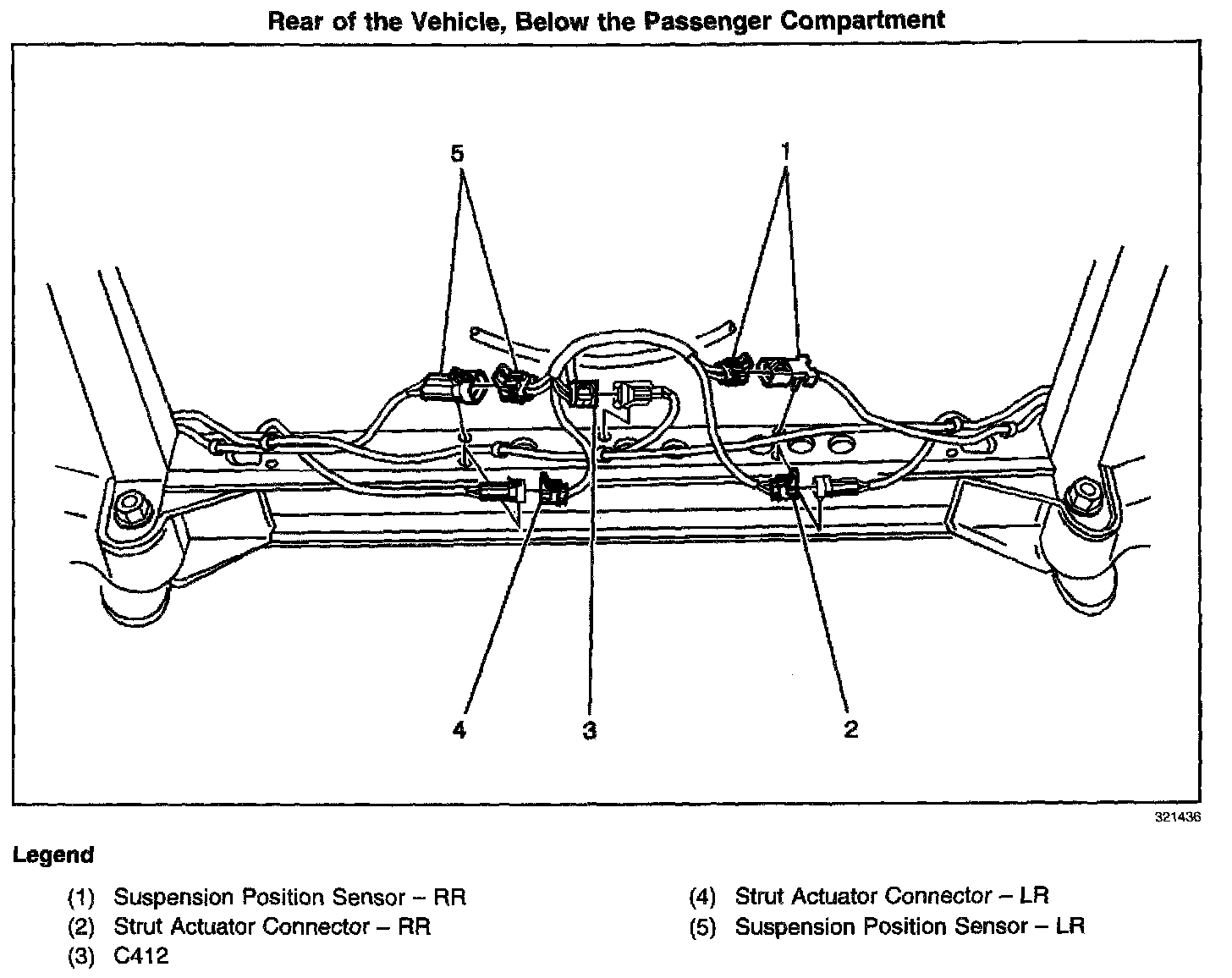 Rear of the Vehicle, Below the Passenger Compartment

5

1

4

3

2

321436

Legend

(1) Suspension Position Sensor – RR
(2) Strut Actuator Connector – RR
(3) C412

(4) Strut Actuator Connector – LR
(5) Suspension Position Sensor – LR