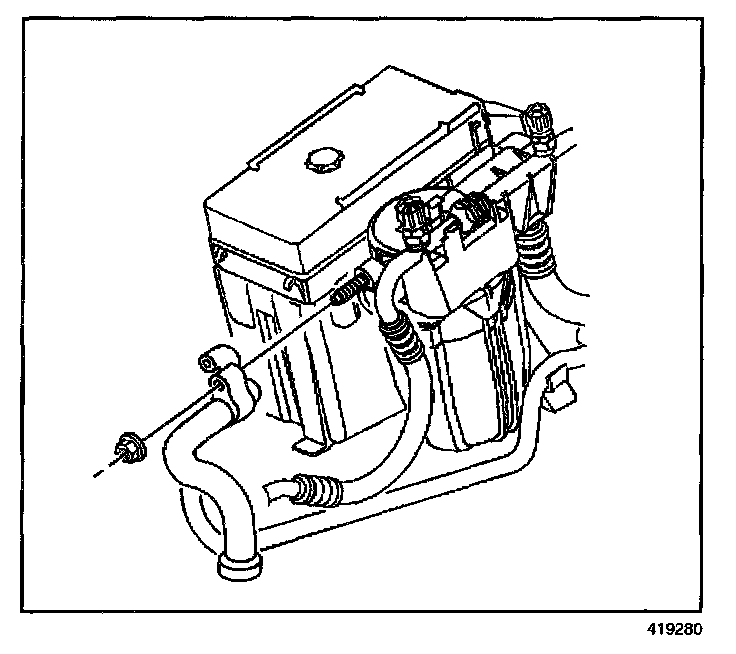 419280