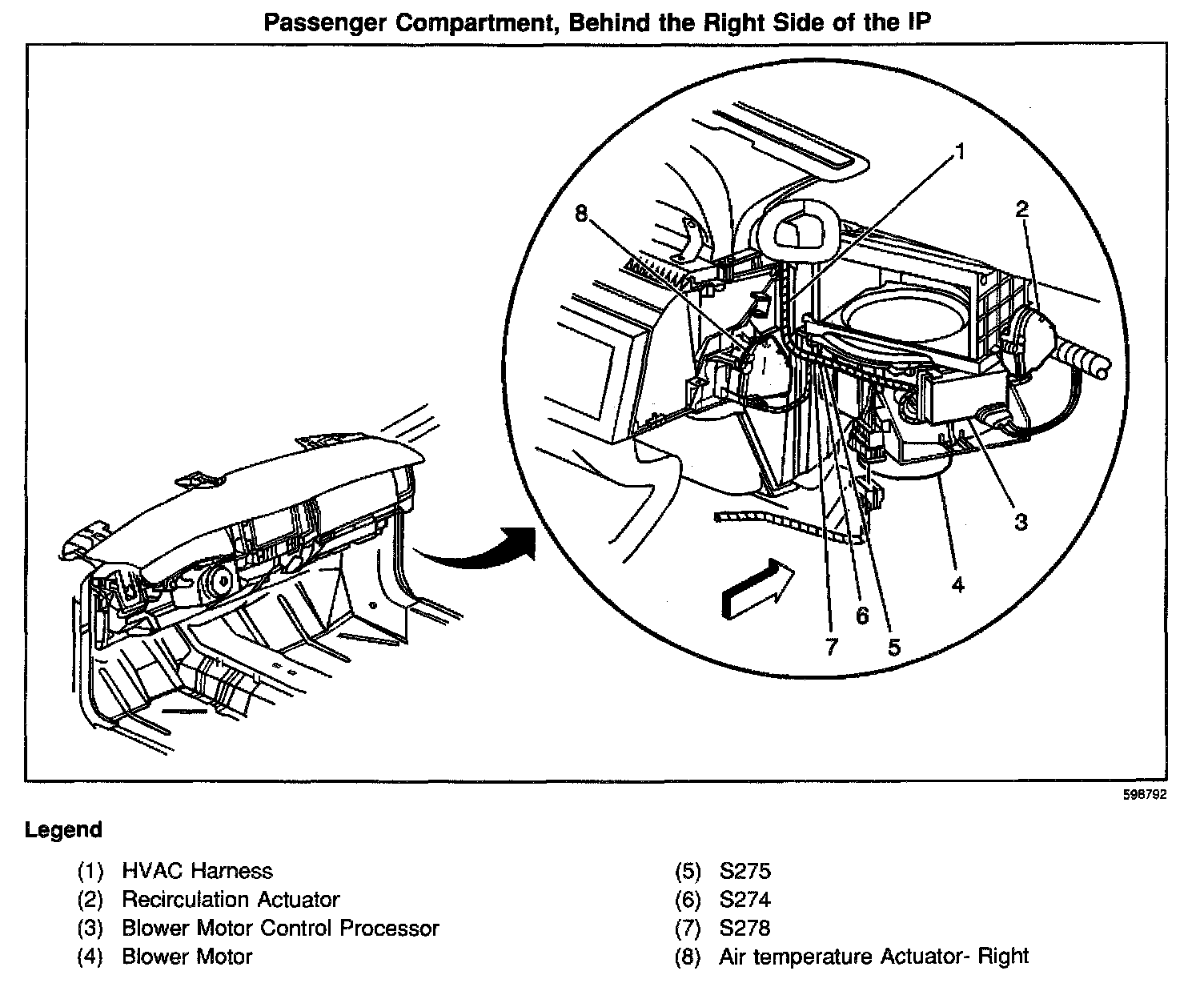 Passenger Compartment, Behind the Right Side of the IP

1
2
8
3
4
7
6
5

598792

Legend

(1) HVAC Harness
(2) Recirculation Actuator
(3) Blower Motor Control Processor
(4) Blower Motor

(5) S275
(6) S274
(7) S278
(8) Air temperature Actuator- Right