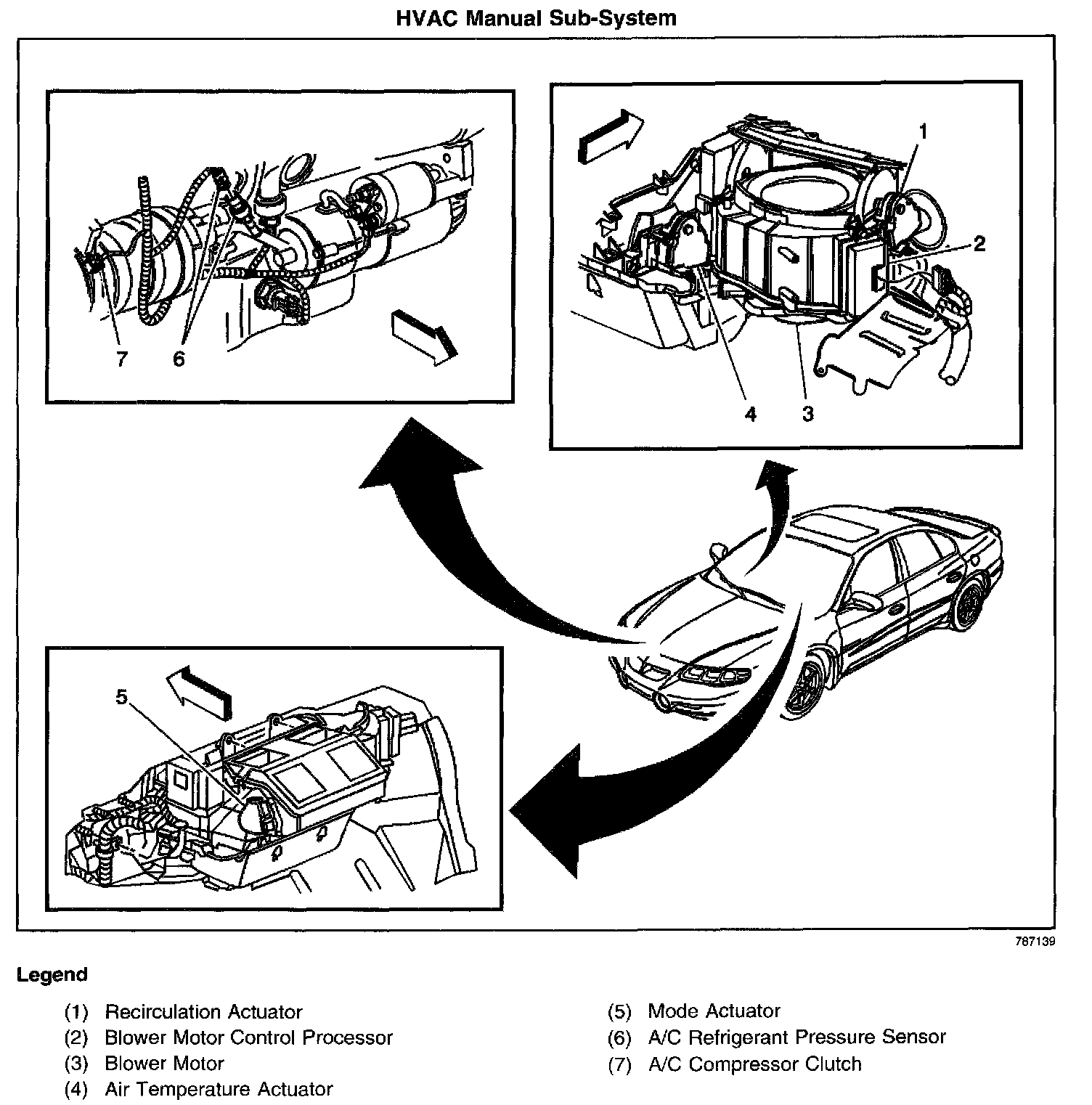 HVAC Manual Sub-System

7
6

1
2
4
3

5

787139

Legend

(1) Recirculation Actuator
(2) Blower Motor Control Processor
(3) Blower Motor
(4) Air Temperature Actuator

(5) Mode Actuator
(6) A/C Refrigerant Pressure Sensor
(7) A/C Compressor Clutch