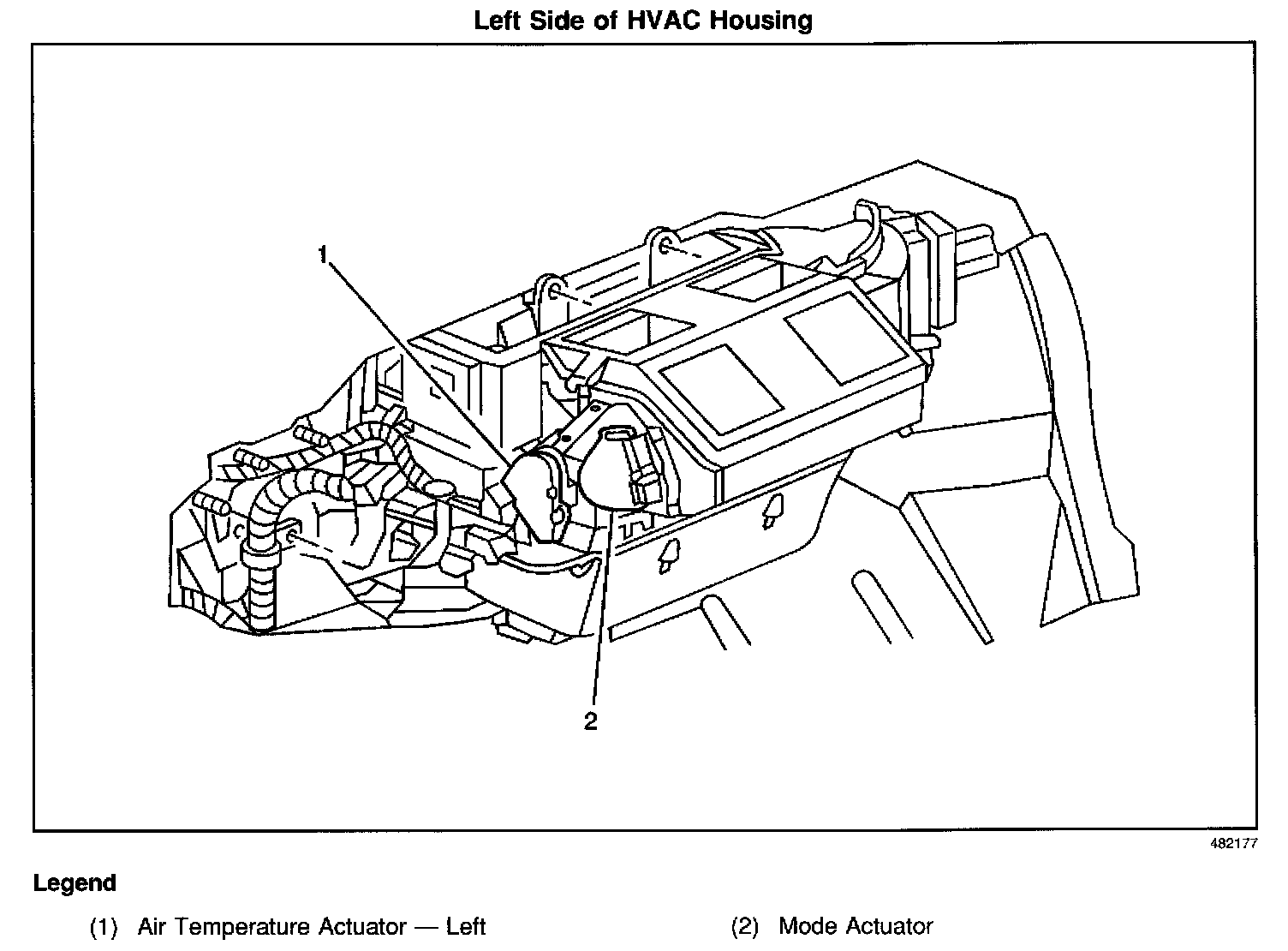 Left Side of HVAC Housing

1

2

482177

Legend

(1) Air Temperature Actuator — Left

(2) Mode Actuator