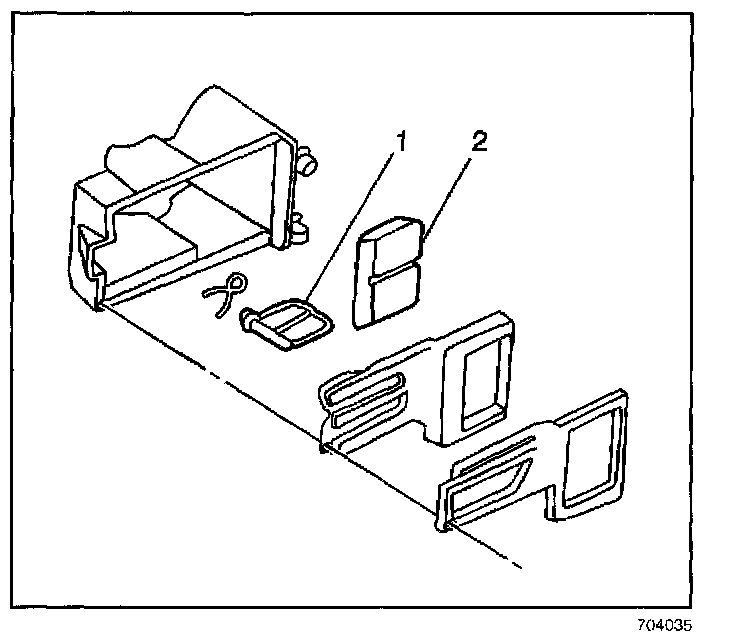 1
2
704035