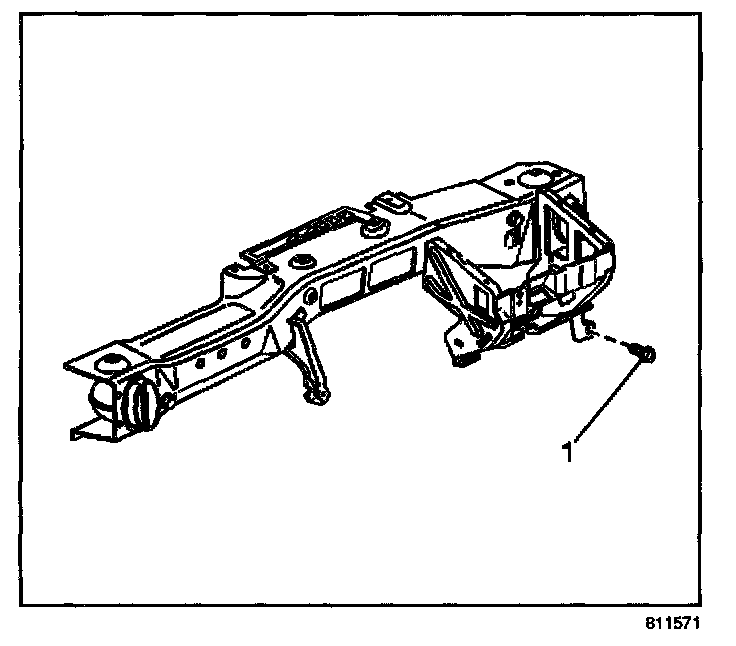 1

811571