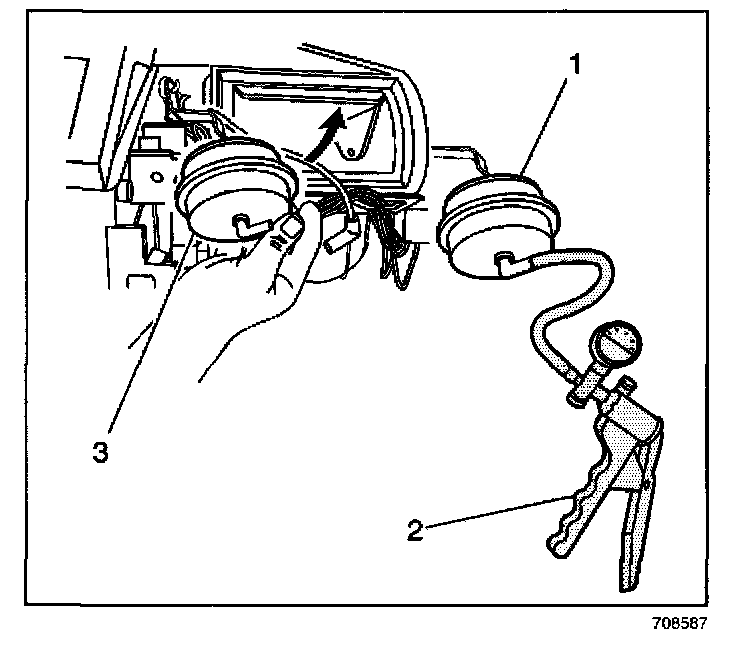 1

3

2

708587