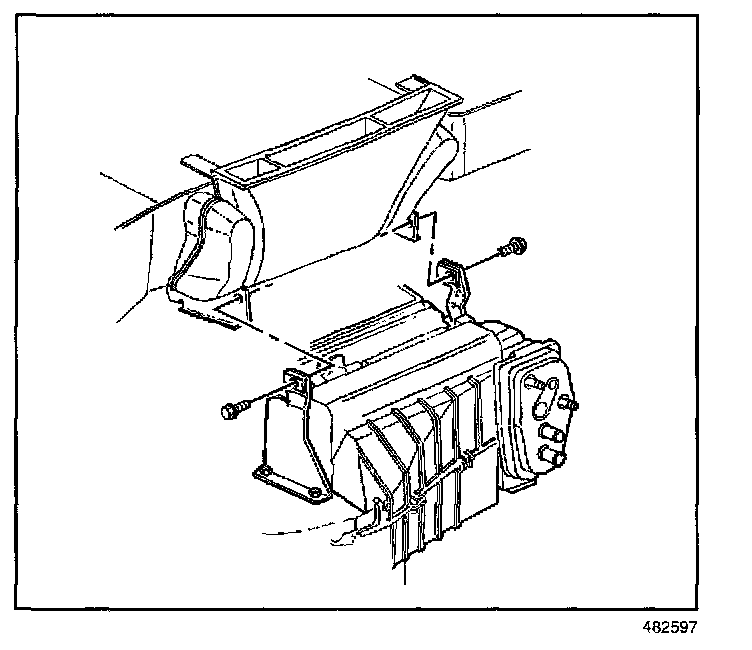 482597