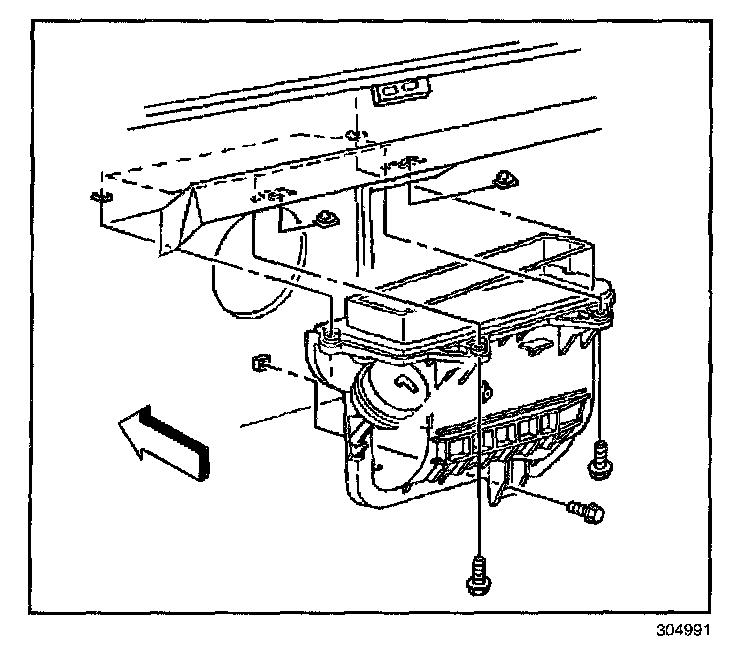 304991