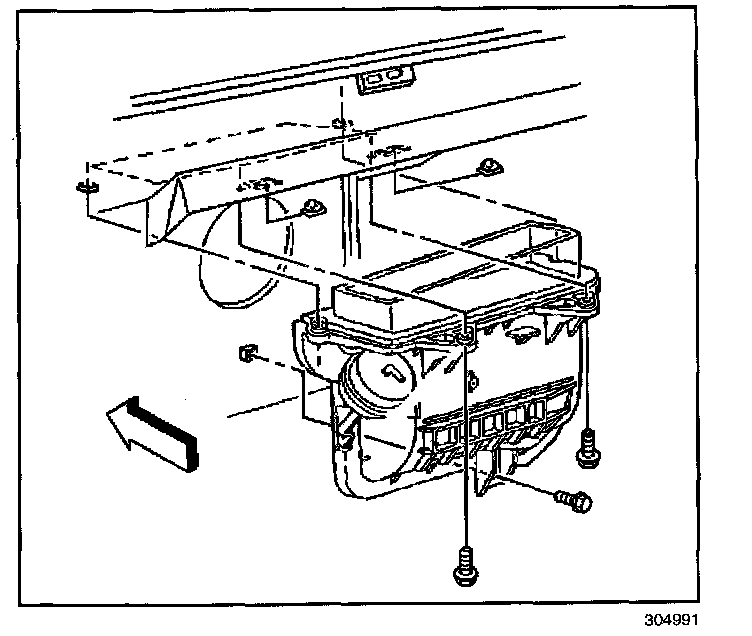 304991