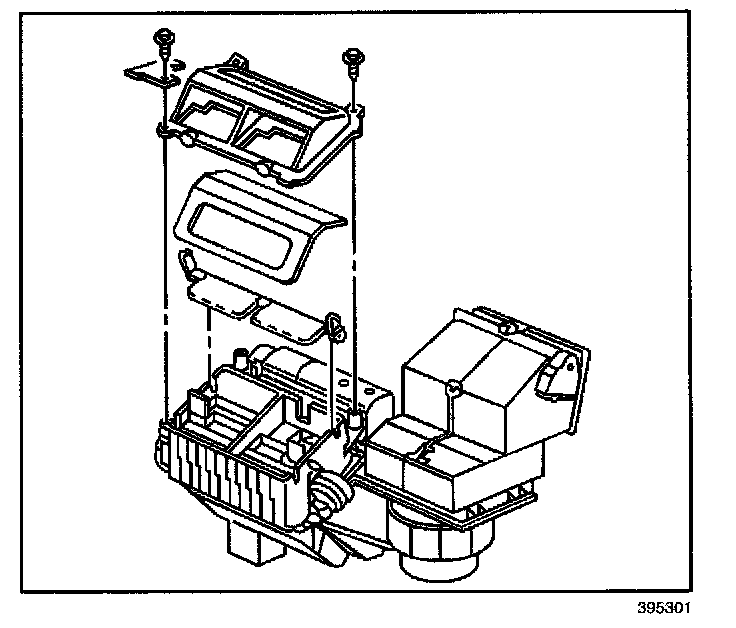 395301