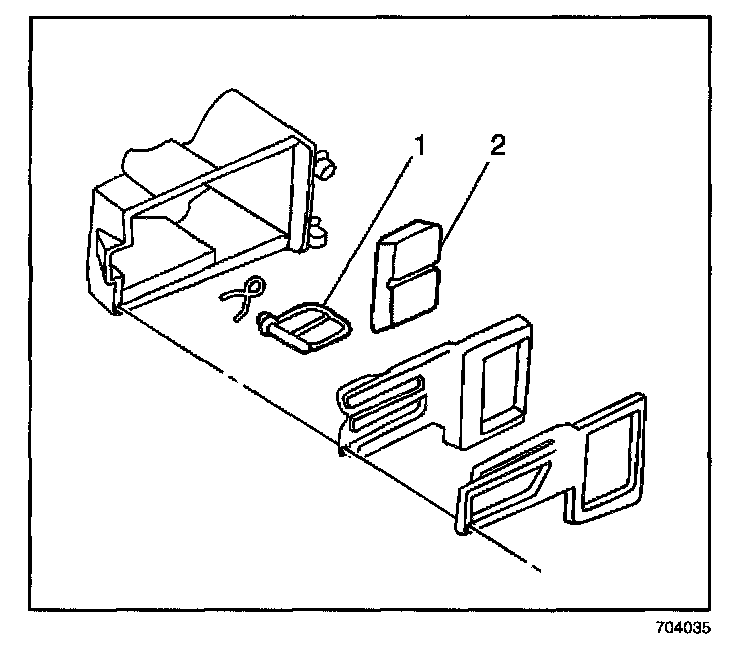 1
2
704035