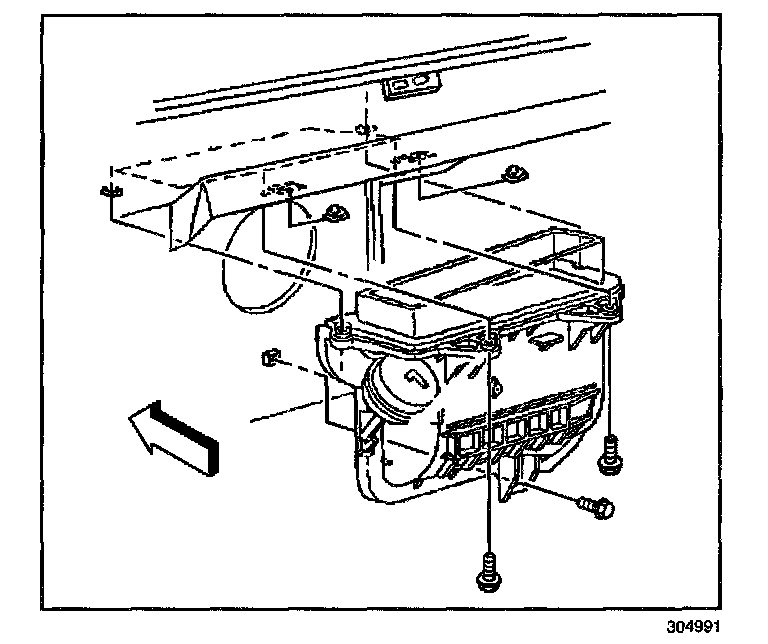 304991