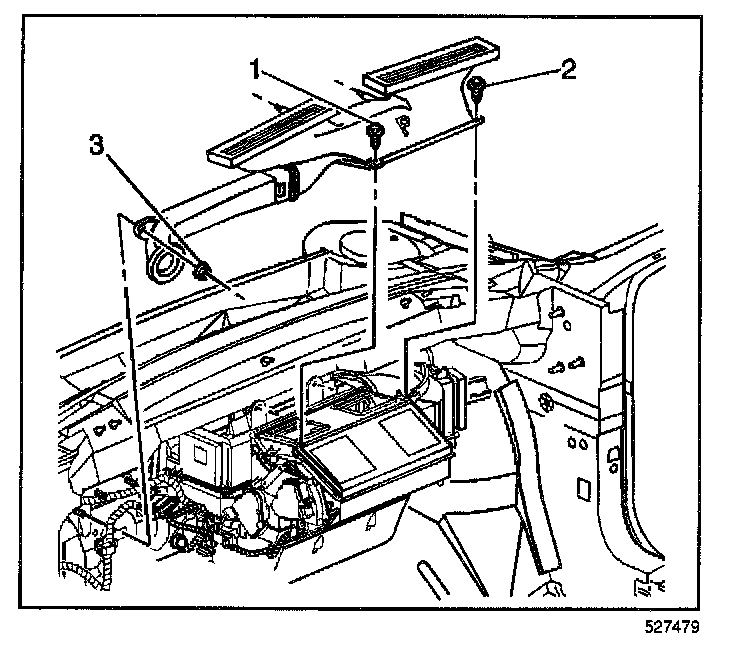 1
2
3
527479