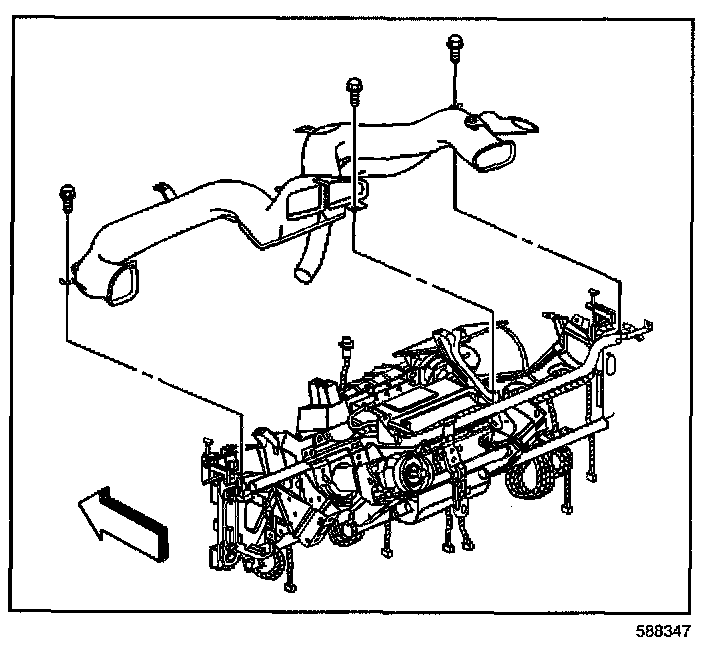 588347