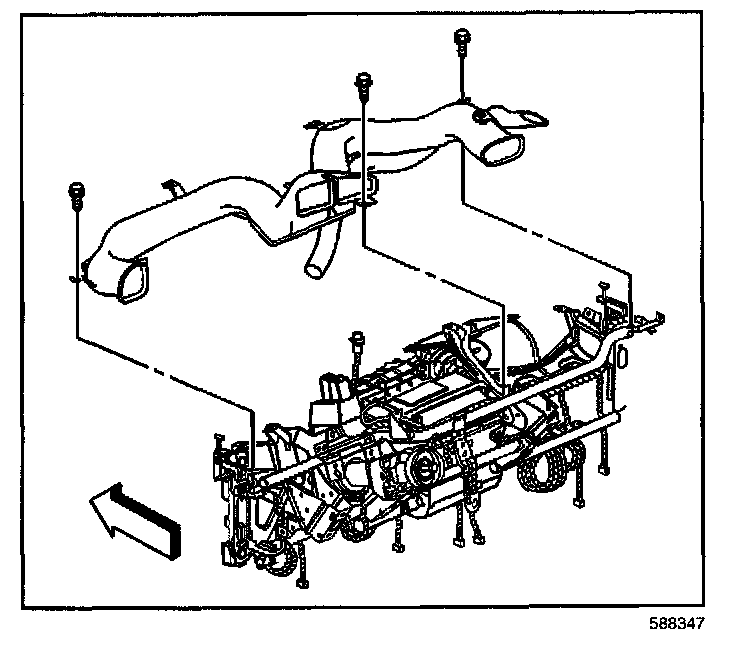 588347