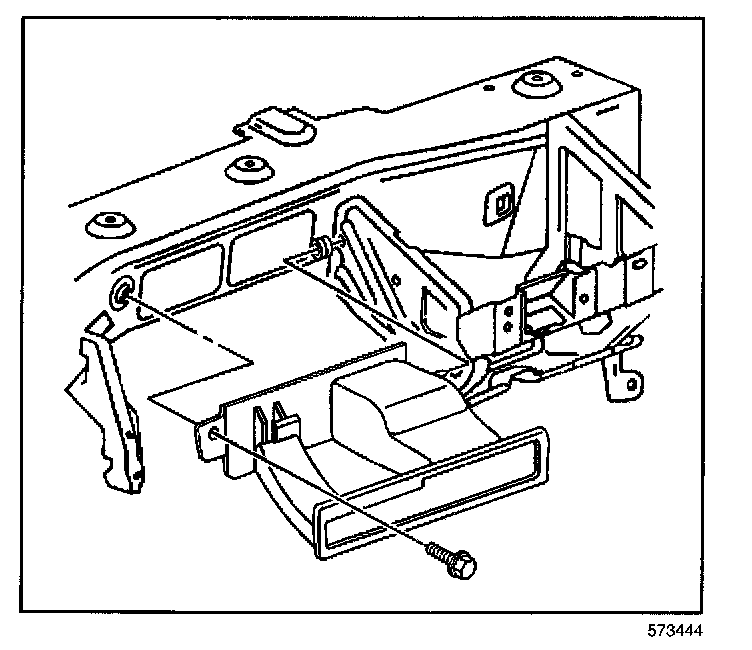 573444