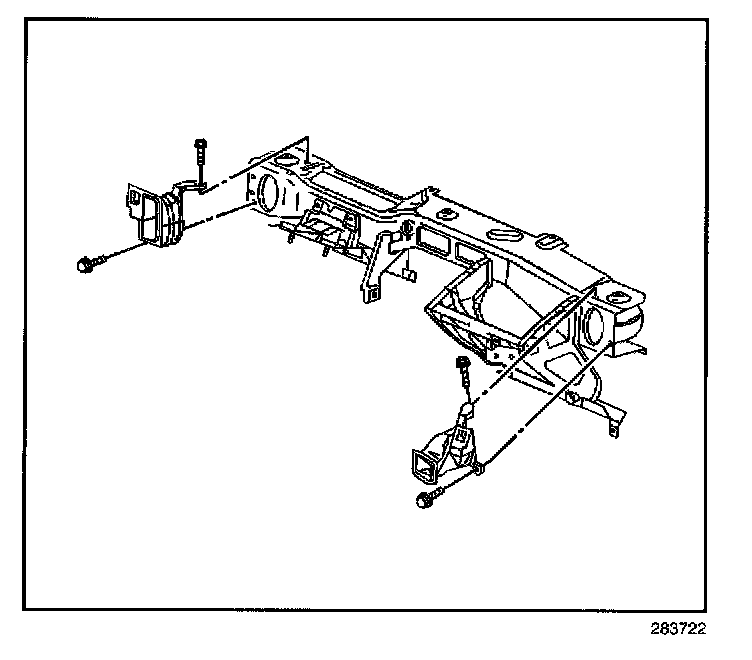 283722