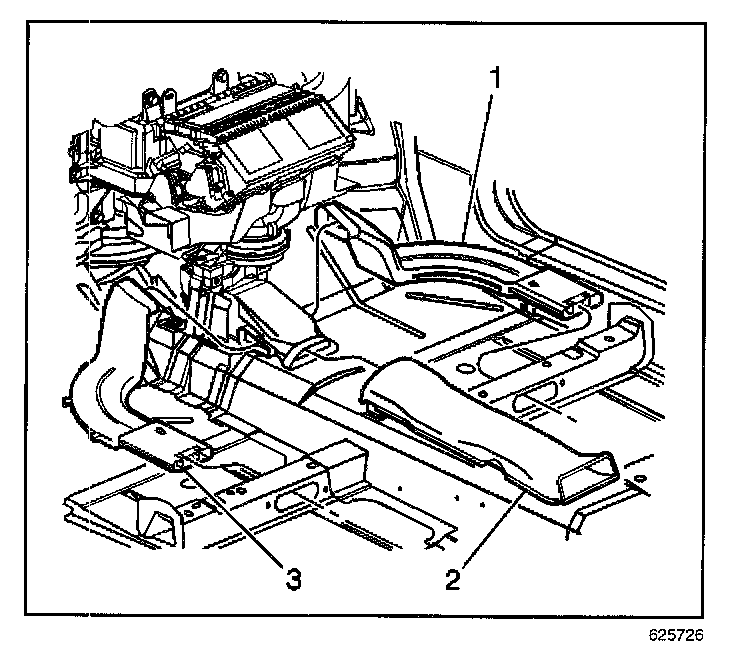 1
3
2
625726