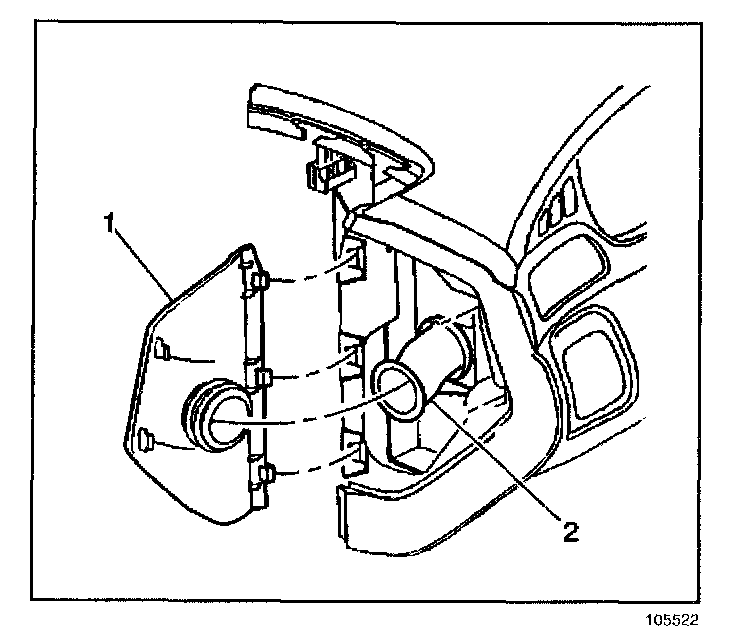 1

2

105522