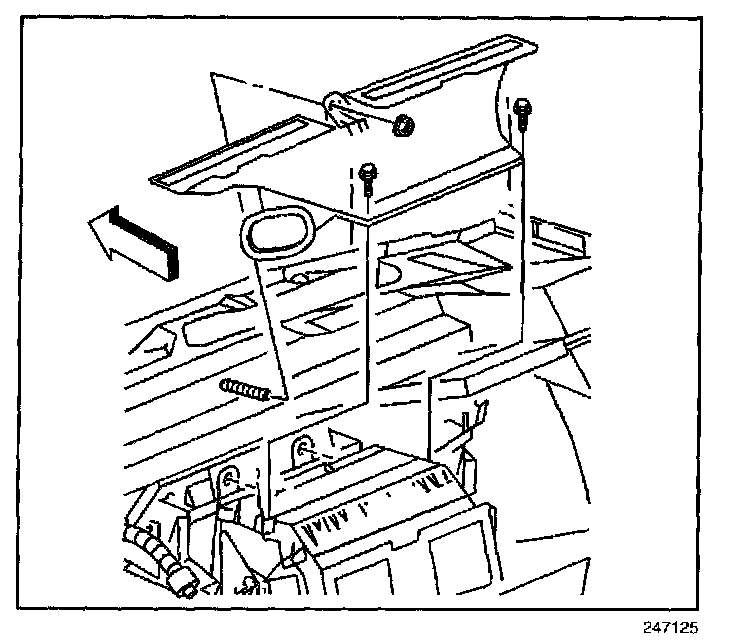 247125