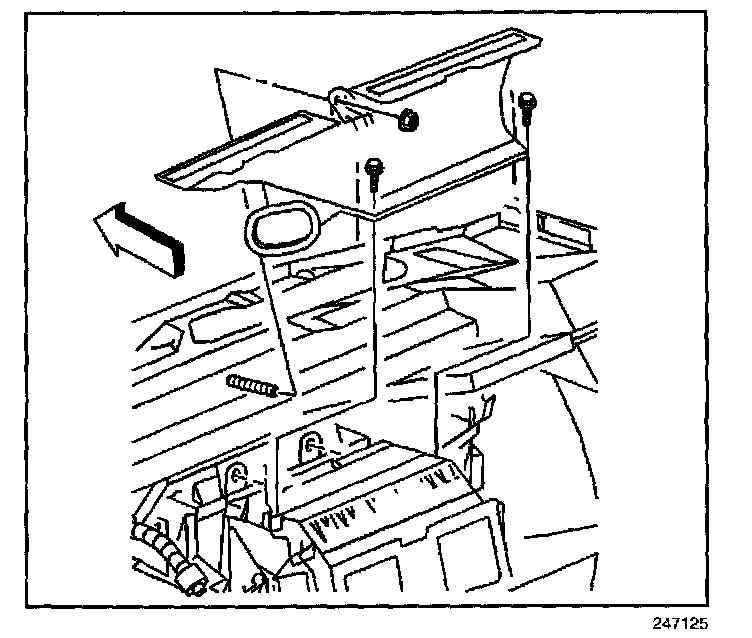 247125