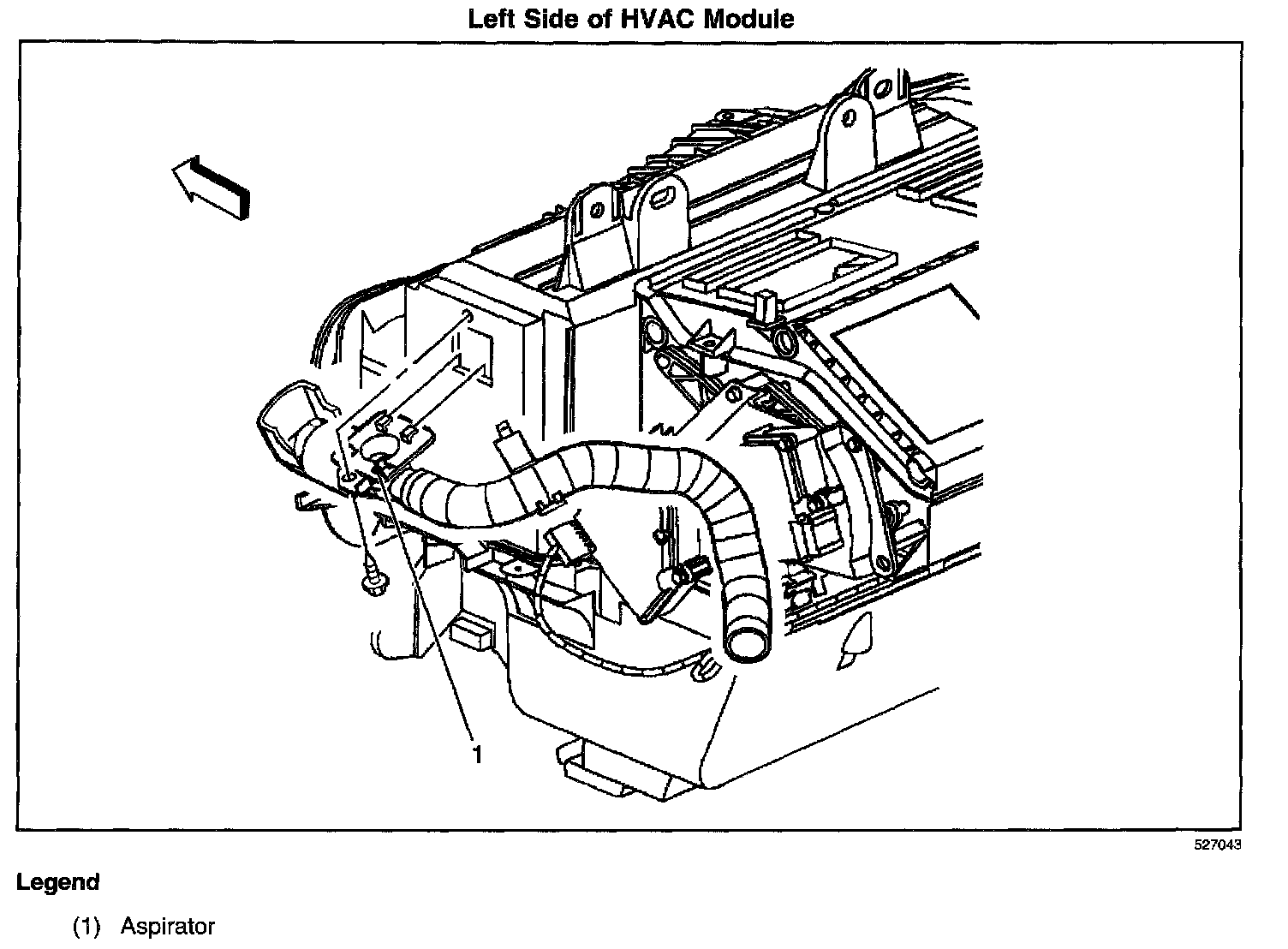 Left Side of HVAC Module

1

527043

Legend

(1) Aspirator