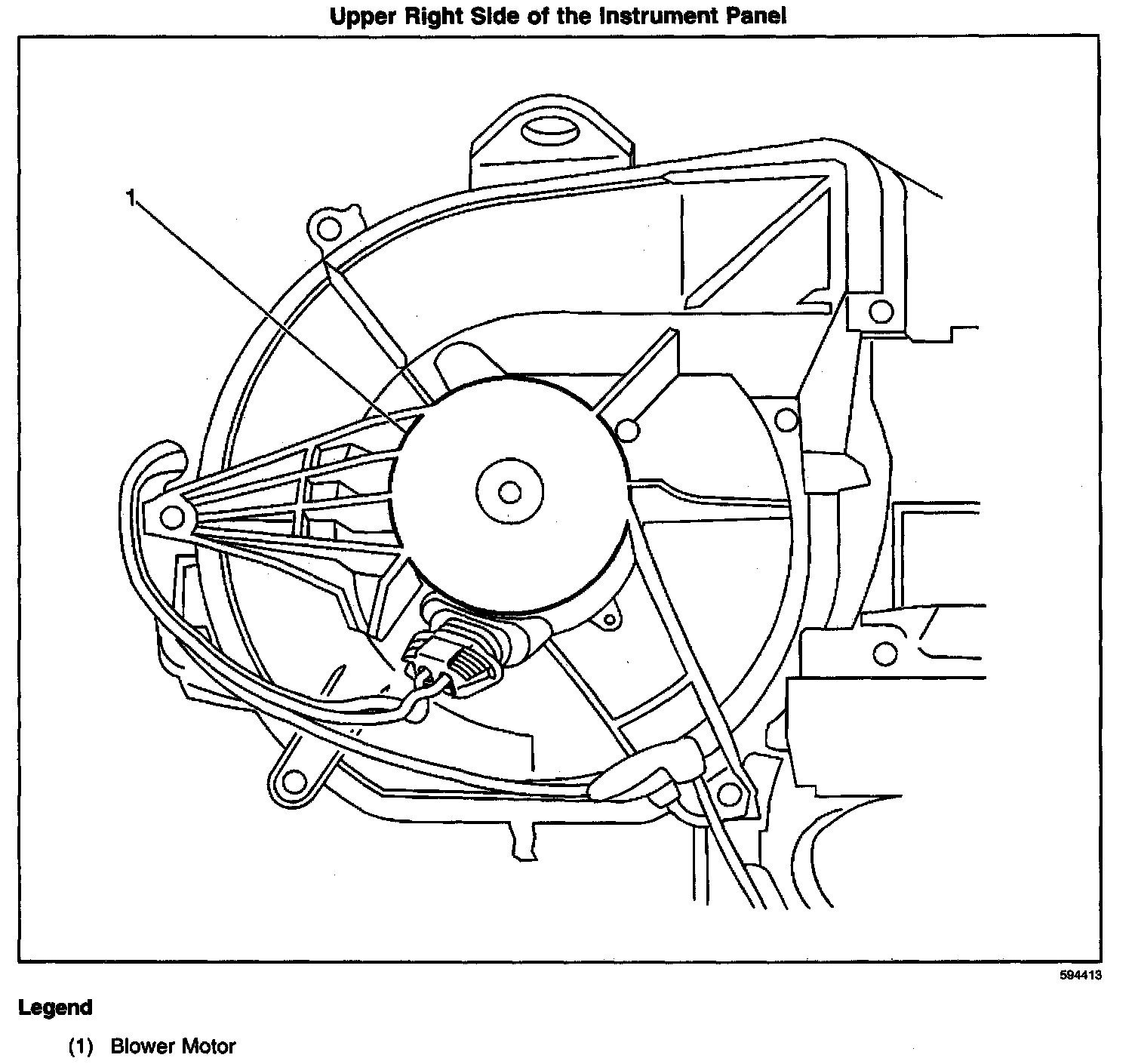 Upper Right Side of the Instrument Panel

1

594413

Legend

(1) Blower Motor