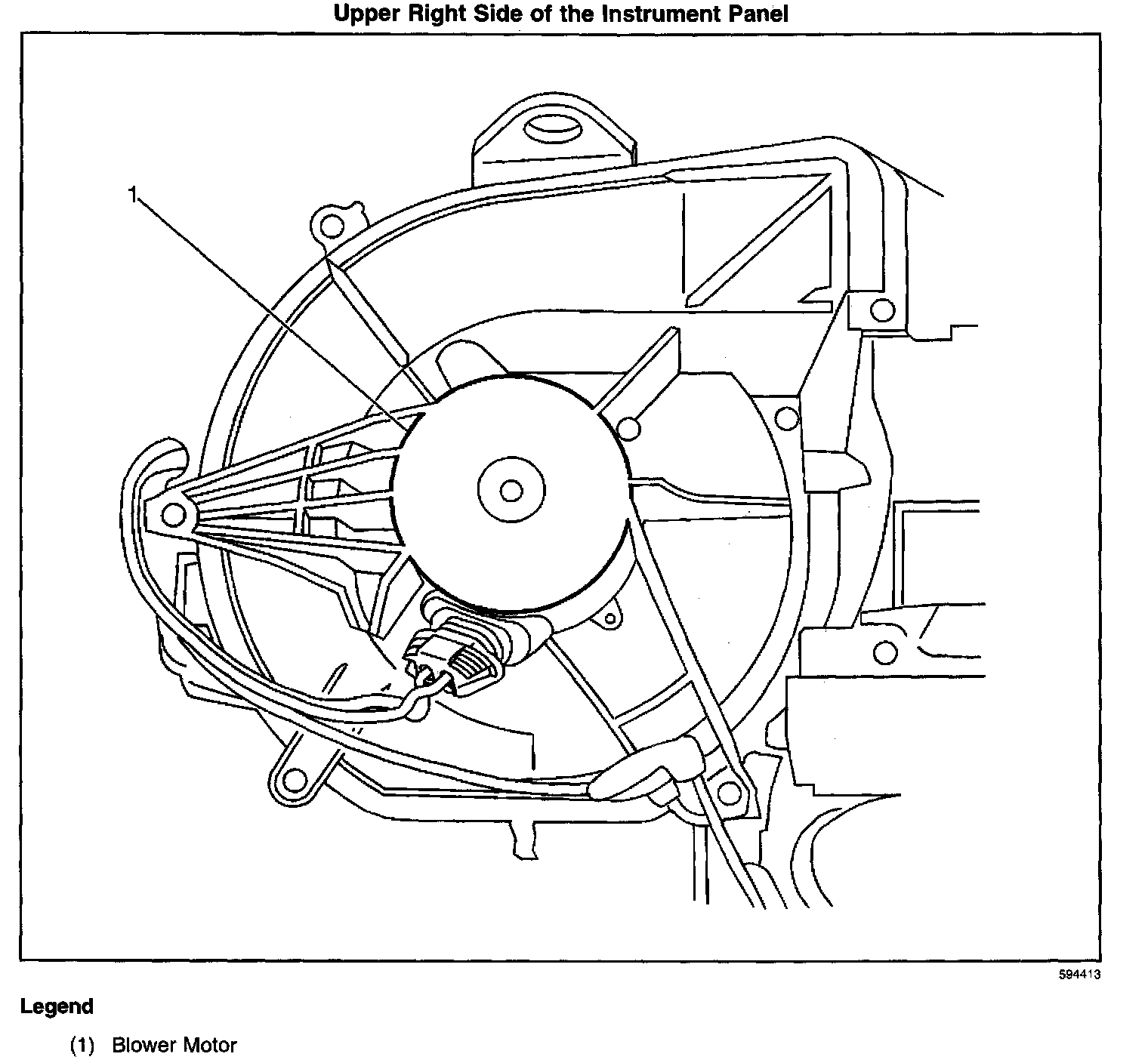 Upper Right Side of the Instrument Panel

1

594413

Legend

(1) Blower Motor