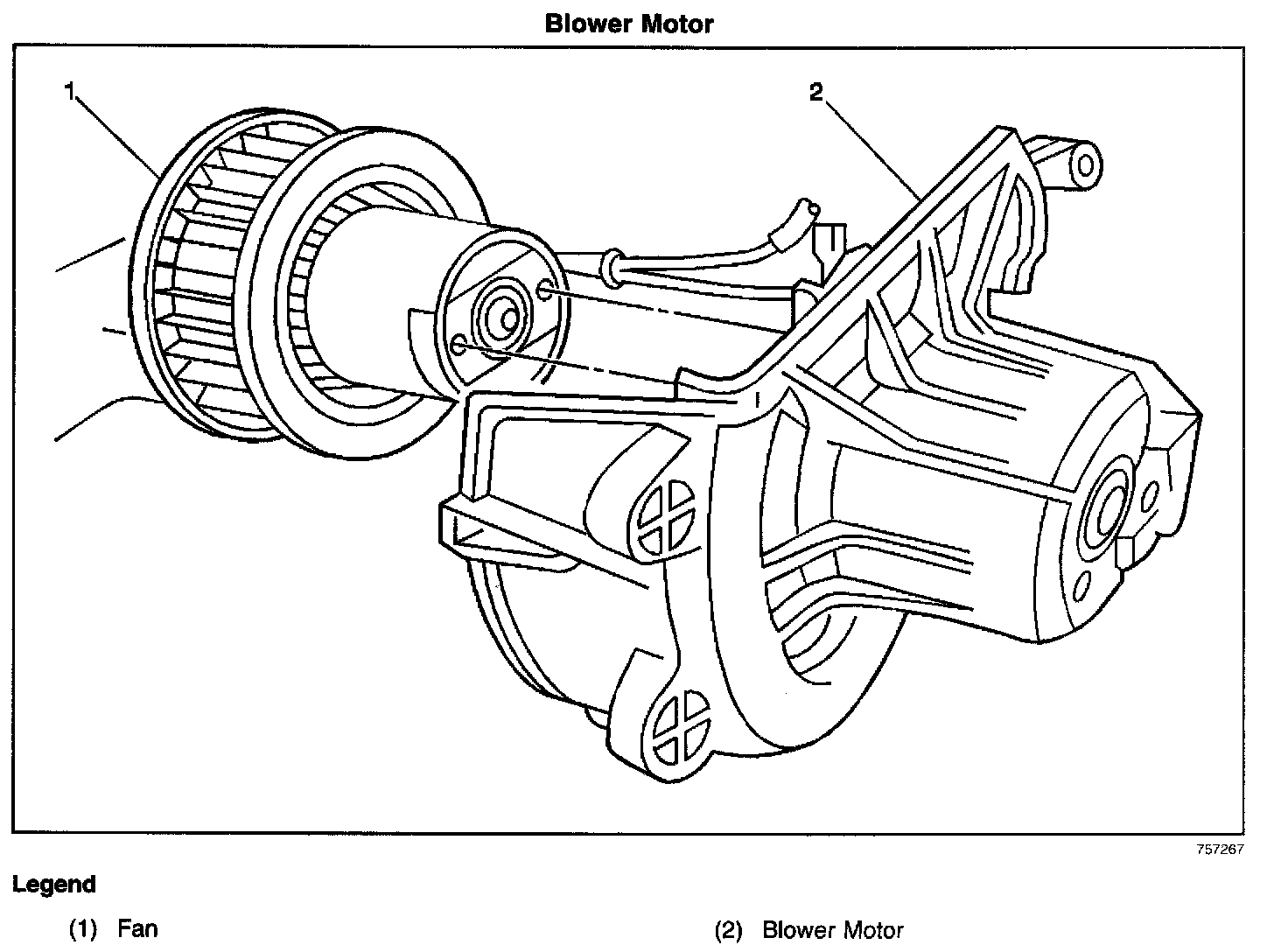 Blower Motor

1

2

757267

Legend

(1) Fan

(2) Blower Motor